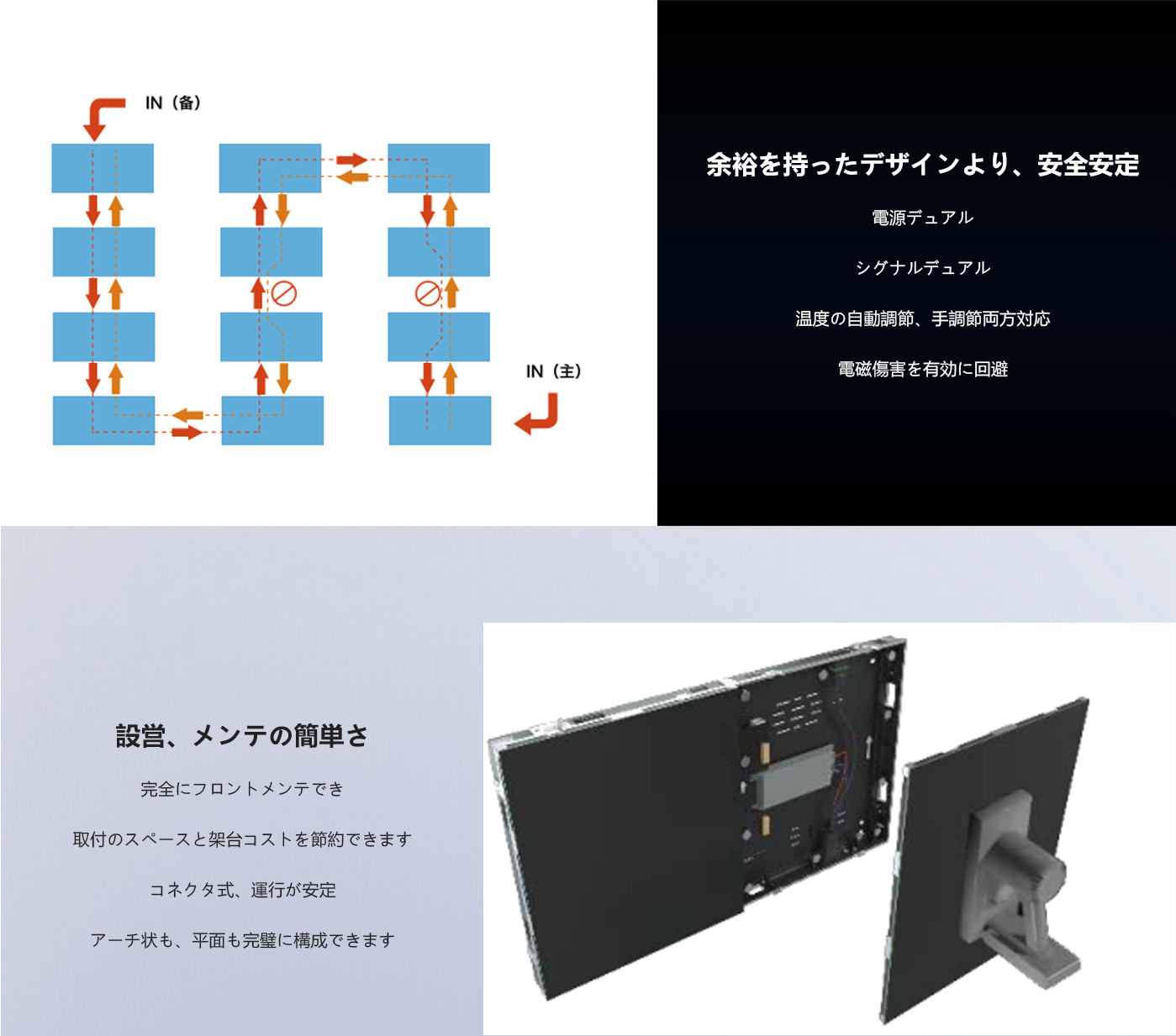 IN（备）

IN（主）

余裕を持ったデザインより、安全安定

電源デュアル

シグナルデュアル

温度の自動調節、手調節両方対応

電磁傷害を有効に回避

設営、メンテの簡単さ

完全にフロントメンテでき

取付のスペースと架台コストを節約できます

コネクタ式、運行が安定

アーチ状も、平面も完璧に構成できます